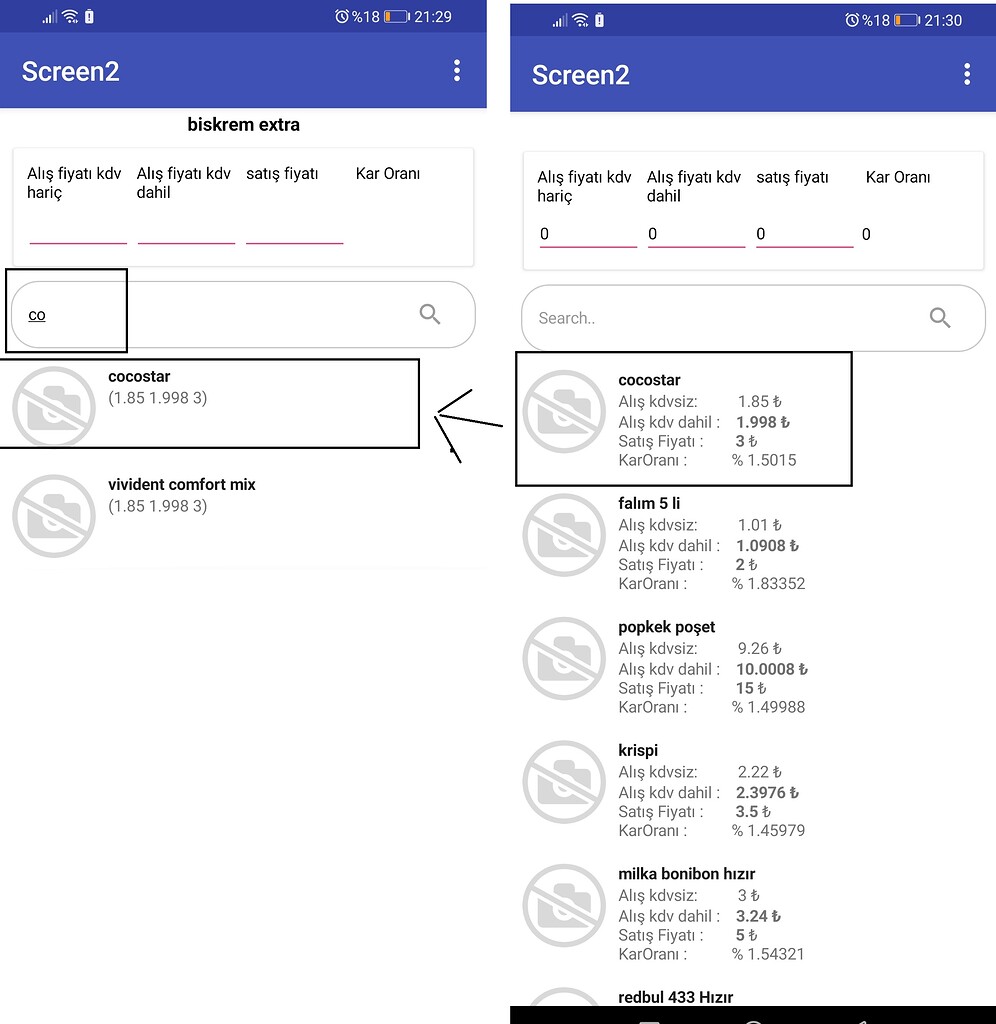 %18 21:29

Screen2

biskrem extra

Alış fiyatı kdv hariç
Alış fiyatı kdv dahil
satış fiyatı
Kar Oranı

co

cocostar
(1.85 1.998 3)

vivident comfort mix
(1.85 1.998 3)

%18 21:30

Screen2

Alış fiyatı kdv hariç
Alış fiyatı kdv dahil
satış fiyatı
Kar Oranı

0
0
0
0

Search..

cocostar
Alış kdvsiz: 1.85 ₺
Alış kdv dahil : 1.998 ₺
Satış Fiyatı : 3 ₺
KarOranı : % 1.5015

falım 5 li
Alış kdvsiz: 1.01 ₺
Alış kdv dahil : 1.0908 ₺
Satış Fiyatı : 2 ₺
KarOranı : % 1.83352

popkek poşet
Alış kdvsiz: 9.26 ₺
Alış kdv dahil : 10.0008 ₺
Satış Fiyatı : 15 ₺
KarOranı : % 1.49988

krispi
Alış kdvsiz: 2.22 ₺
Alış kdv dahil : 2.3976 ₺
Satış Fiyatı : 3.5 ₺
KarOranı : % 1.45979

milka bonibon hızır
Alış kdvsiz: 3 ₺
Alış kdv dahil : 3.24 ₺
Satış Fiyatı : 5 ₺
KarOranı : % 1.54321

redbul 433 Hızır